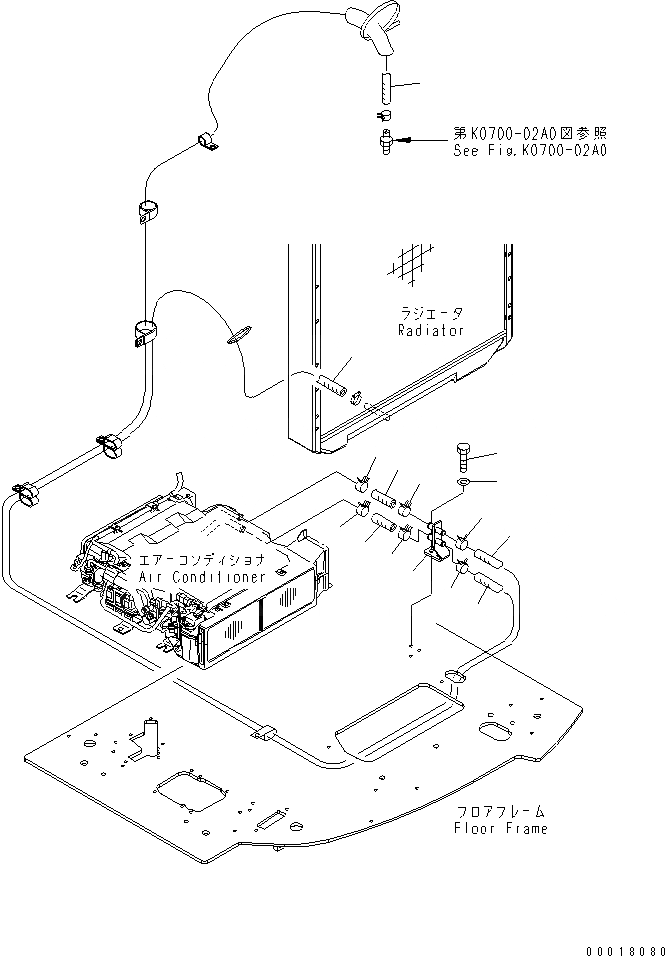 第K0700-02A0図参照
See Fig.K0700-02A0

ラジエータ
Radiator

エアーコンディショナ
Air Conditioner

フロアフレーム
Floor Frame

00018080