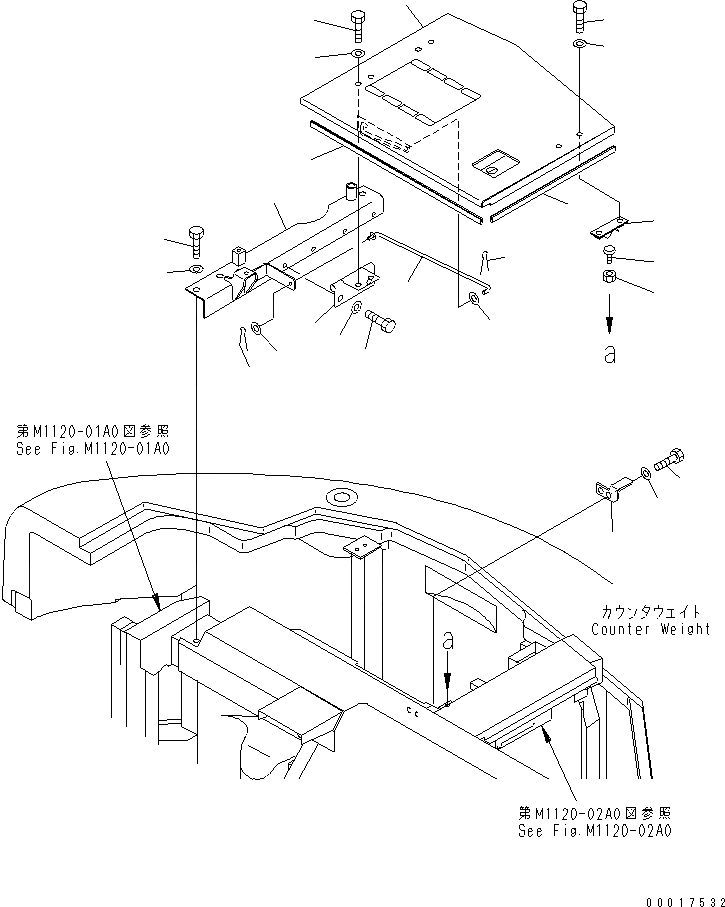 a

第M1120-01A0図参照
See Fig.M1120-01A0

カウンタウェイト
Counter Weight

a

第M1120-02A0図参照
See Fig.M1120-02A0

00017532