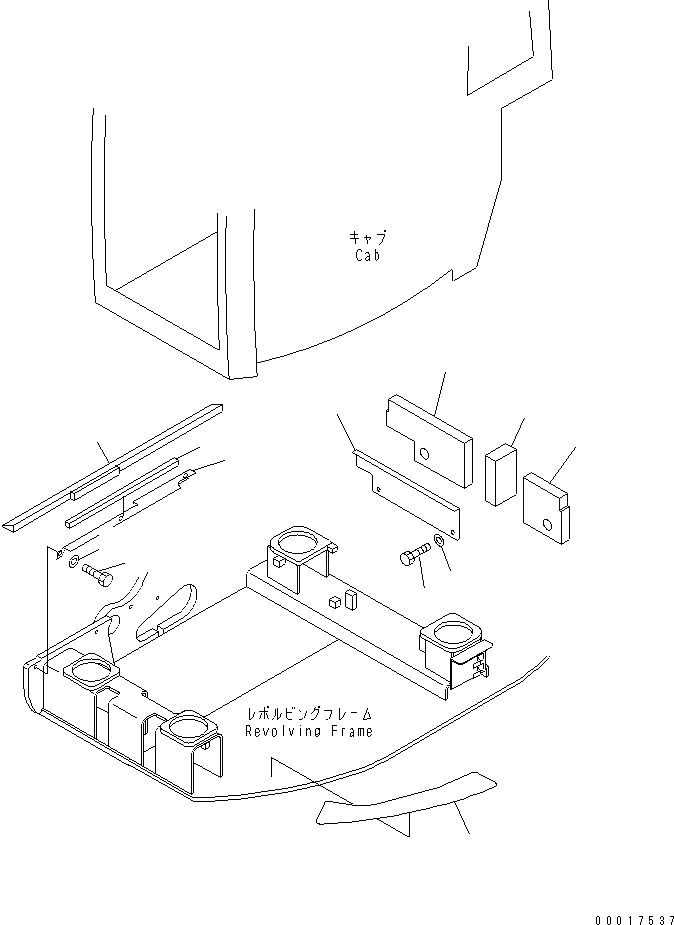 キャブ
Cab

レボルビングフレーム
Revolving Frame

00017537