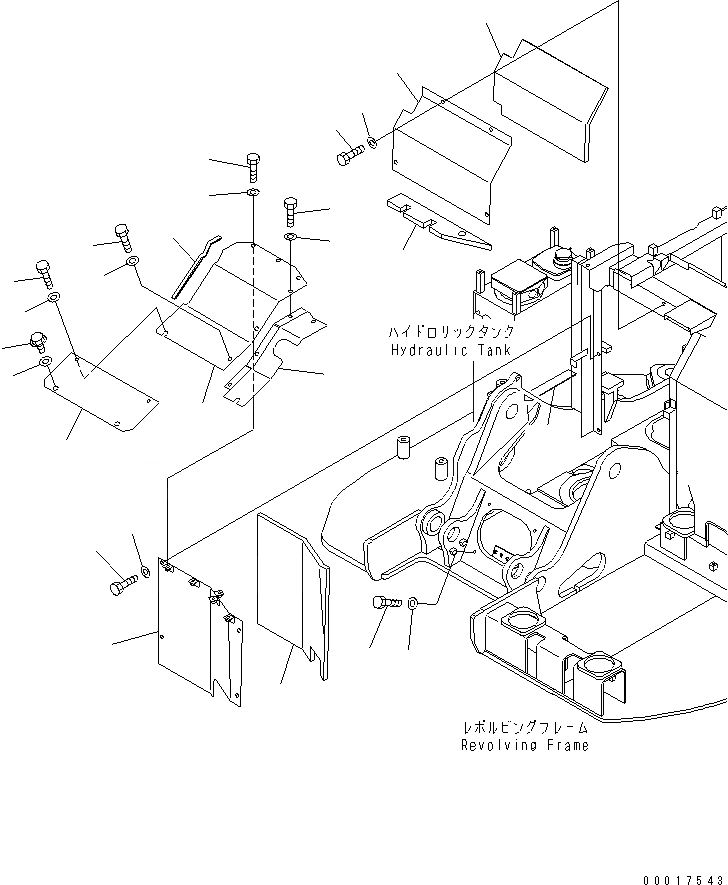 ハイドロリックタンク
Hydraulic Tank

レボルビングフレーム
Revolving Frame

00017543