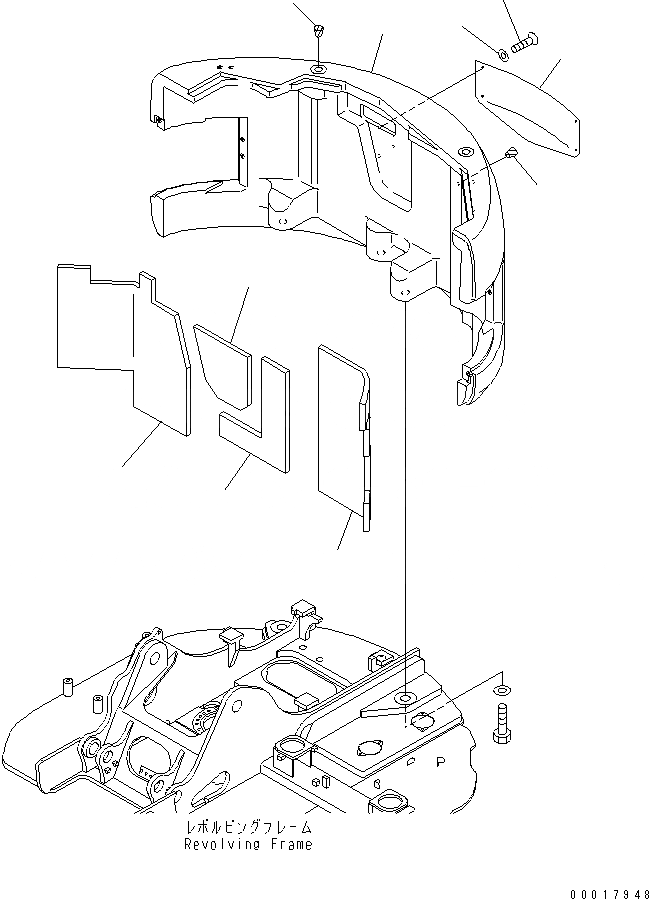 P

レボルビングフレーム
Revolving Frame

00017948