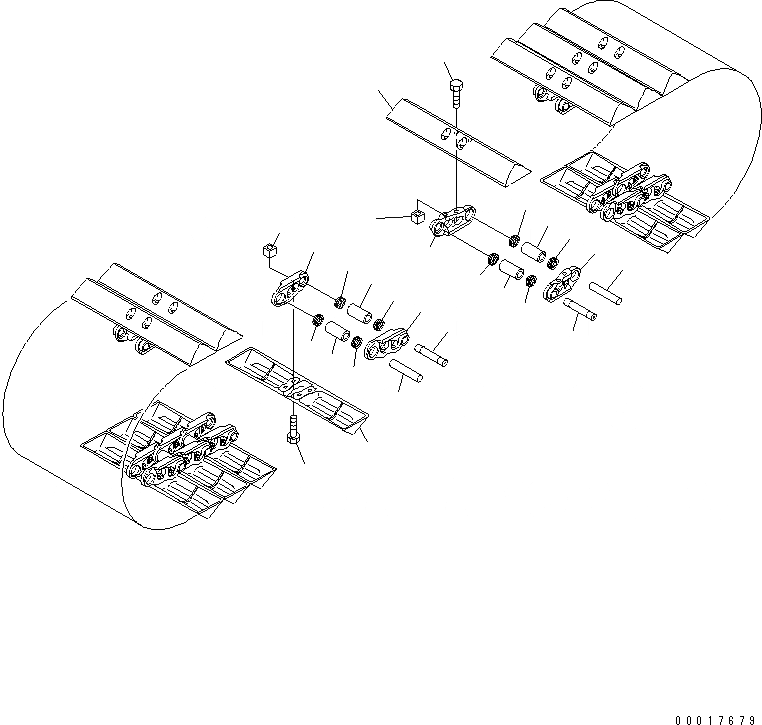 00017679