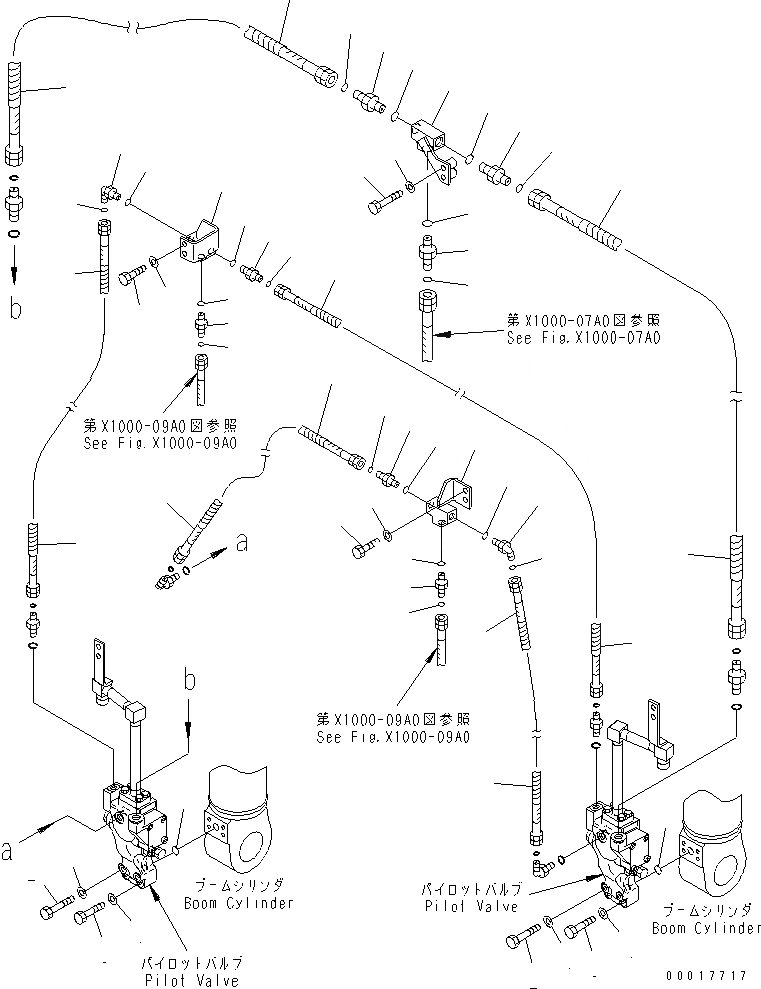 b

第X1000-07A0図参照
See Fig.X1000-07A0

第X1000-09A0図参照
See Fig.X1000-09A0

a

第X1000-09A0図参照
See Fig.X1000-09A0

b

a

ブームシリンダ
Boom Cylinder

パイロットバルブ
Pilot Valve

パイロットバルブ
Pilot Valve

ブームシリンダ
Boom Cylinder

00017717