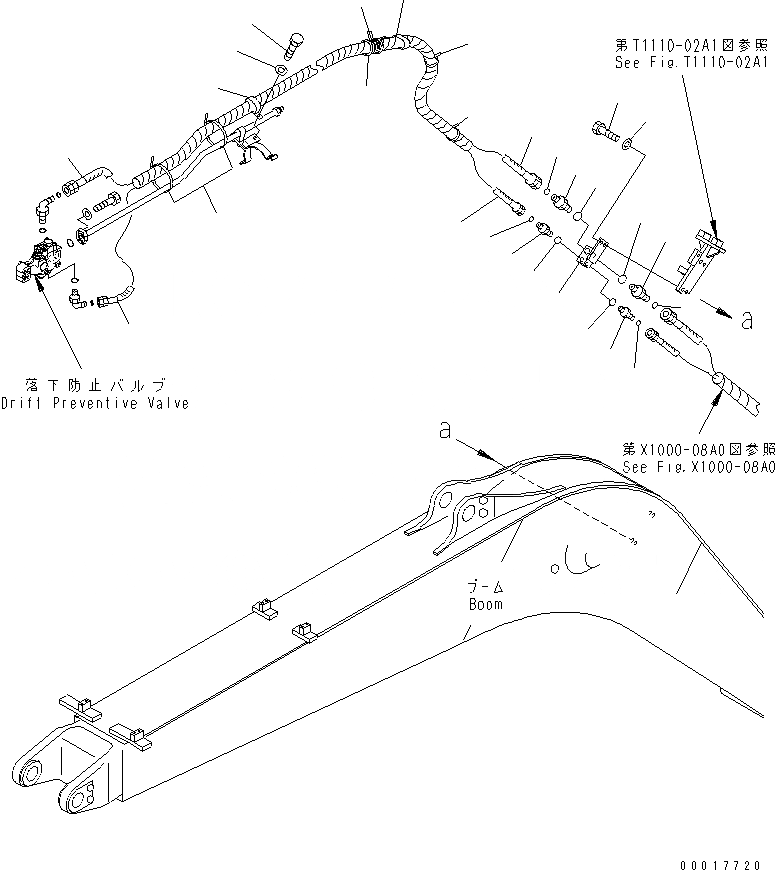 第T1110-02A1図参照
See Fig.T1110-02A1

a

落下防止バルブ
Drift Preventive Valve

a

第X1000-08A0図参照
See Fig.X1000-08A0

ブーム
Boom

00017720