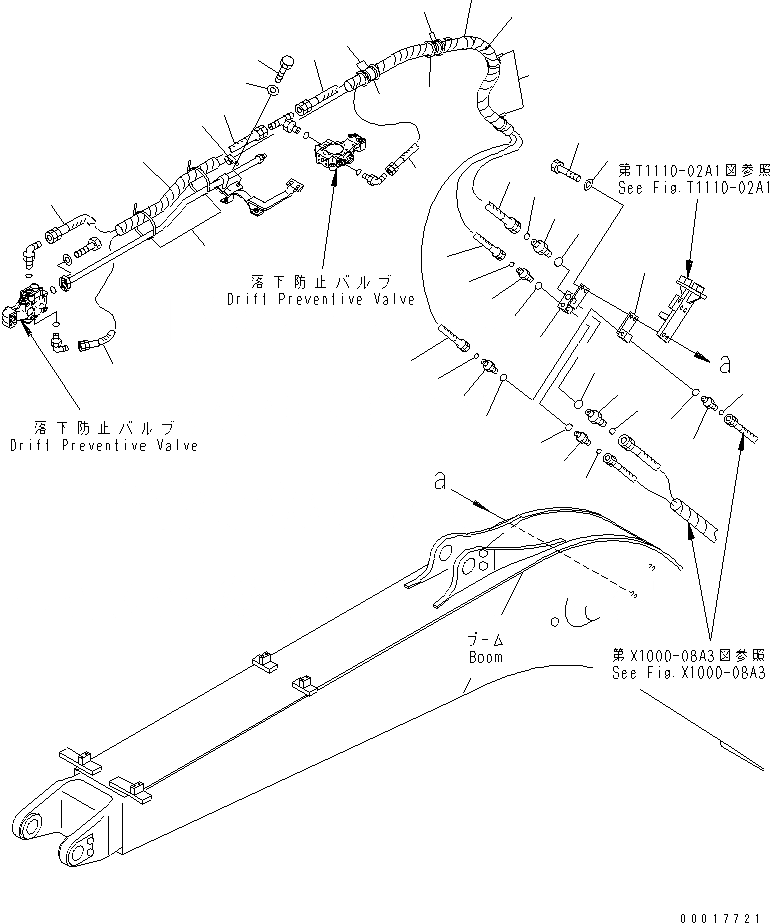 第T1110-02A1図参照
See Fig.T1110-02A1

落下防止バルブ
Drift Preventive Valve

a

落下防止バルブ
Drift Preventive Valve

a

ブーム
Boom

第X1000-08A3図参照
See Fig.X1000-08A3

00017721