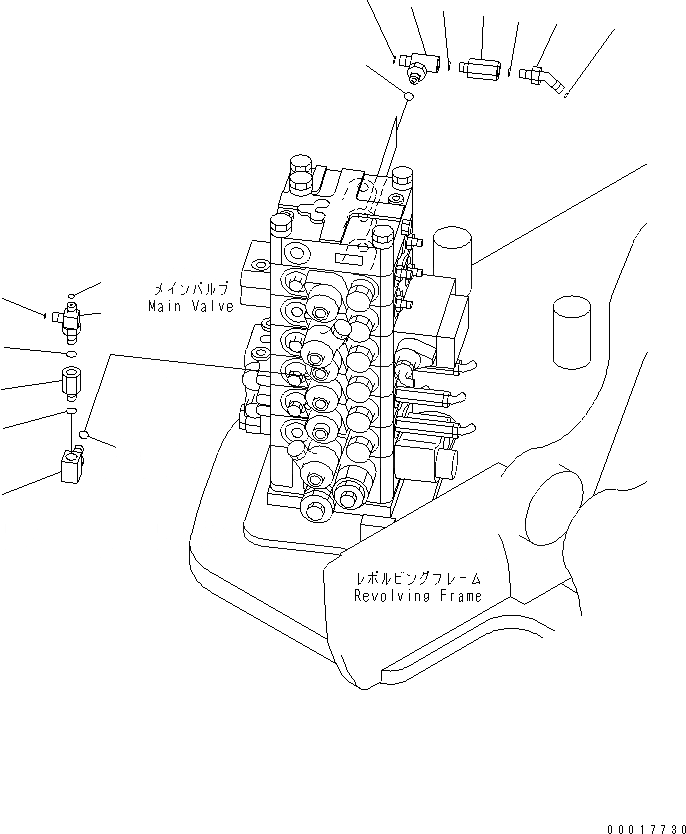 メインバルブ
Main Valve

レボルビングフレーム
Revolving Frame

00017730