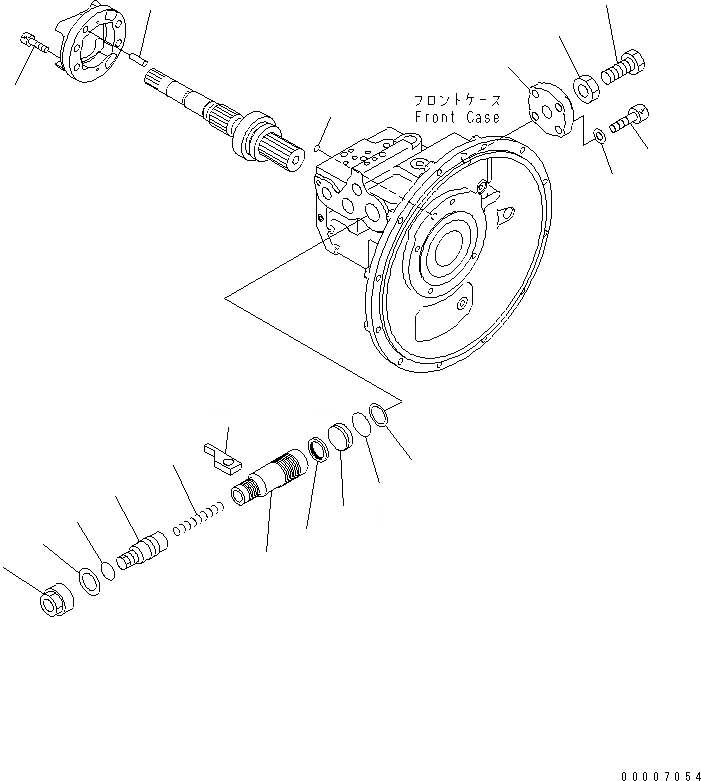 フロントケース
Front Case

00007054