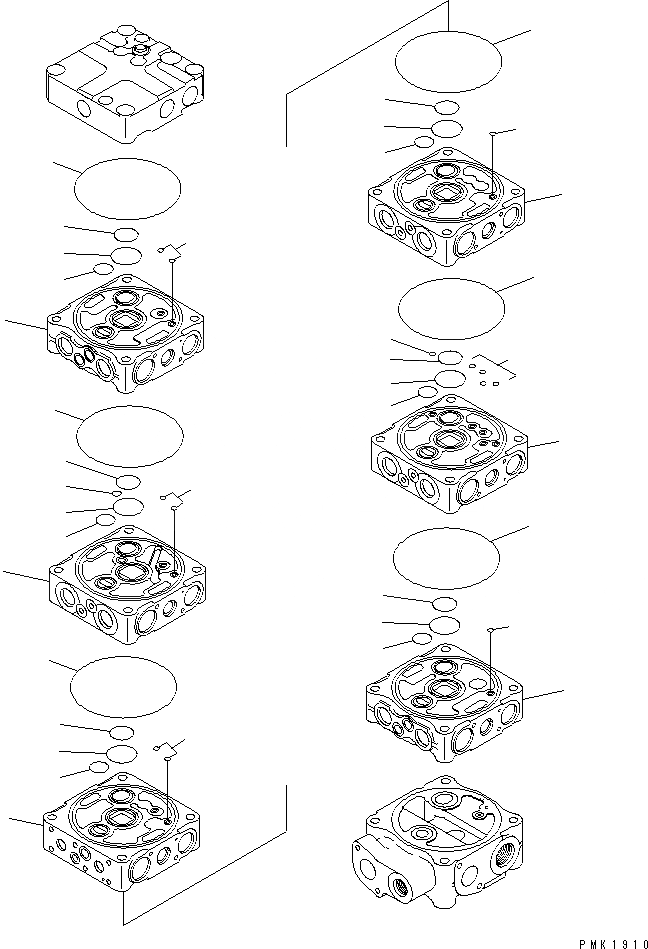 PMK1910