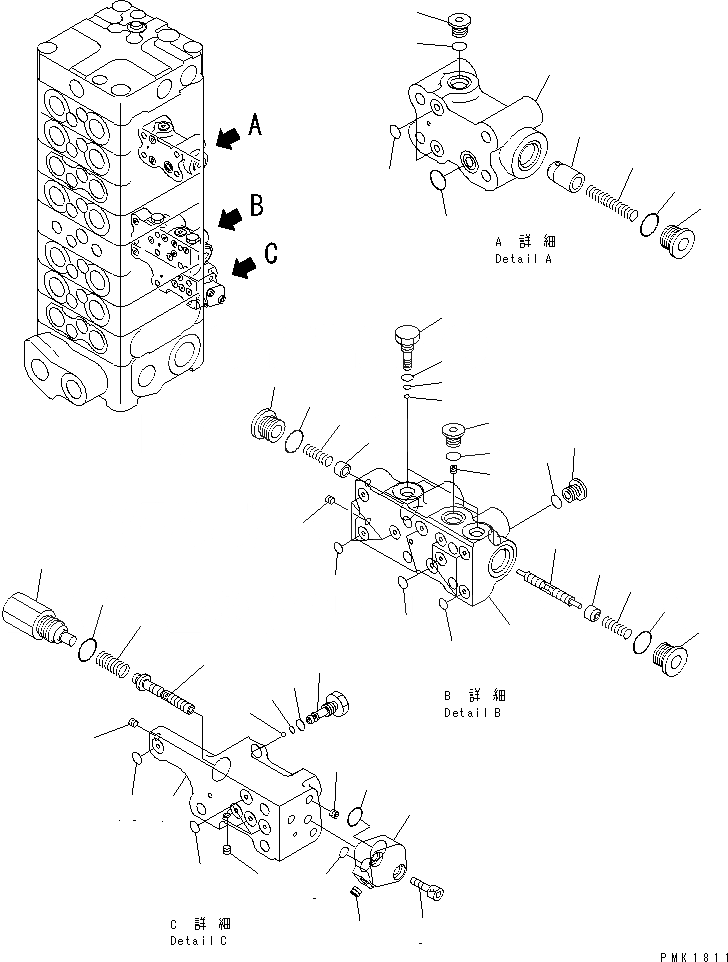 A
B
C

A 詳細
Detail A

B 詳細
Detail B

C 詳細
Detail C

PMK1811