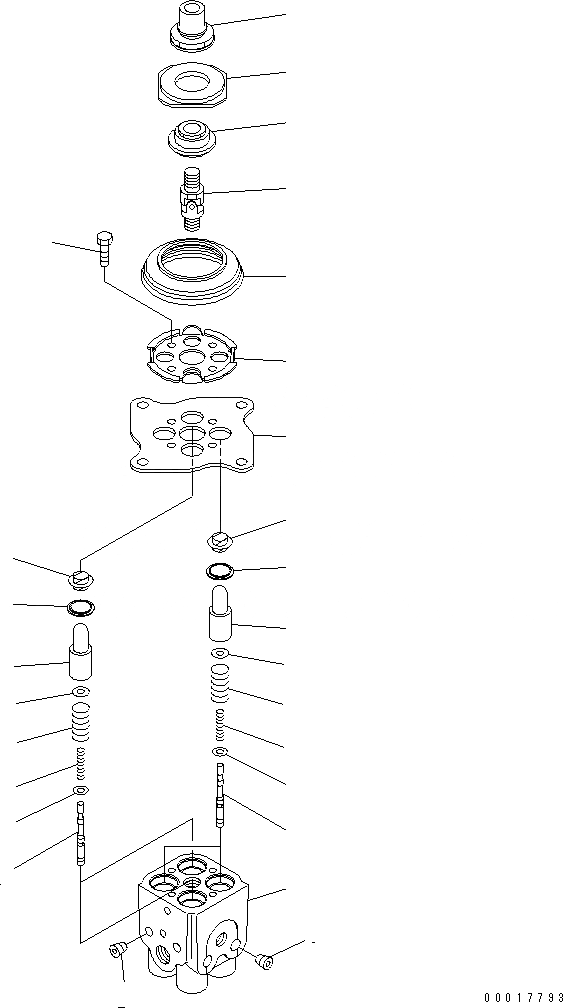 00017793