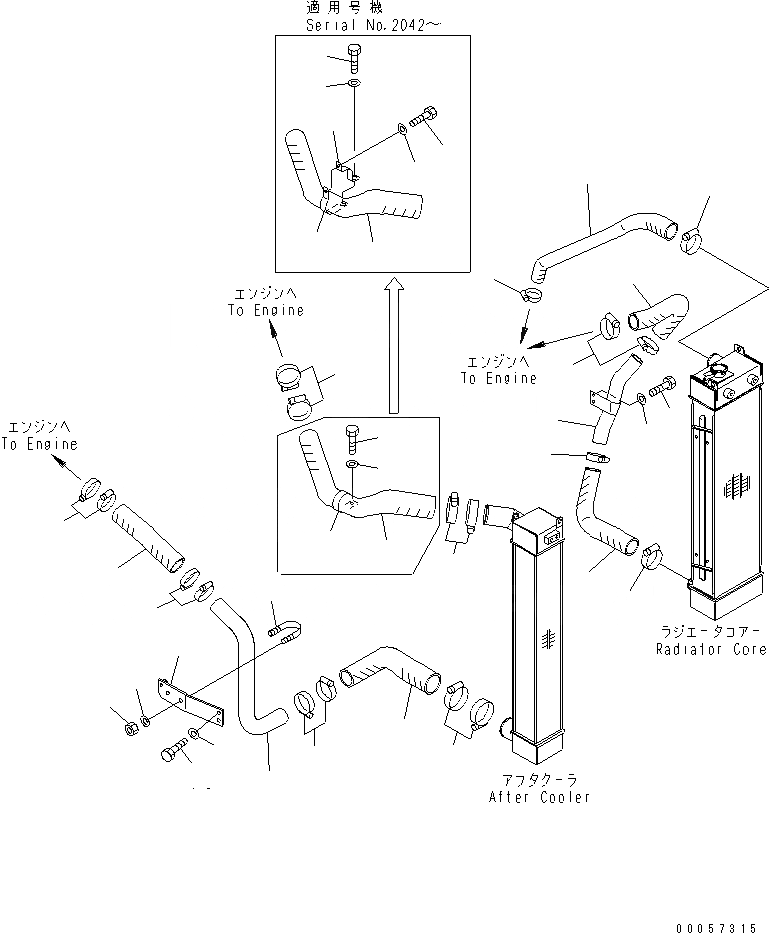 適用号機
Serial No.2042～

エンジンへ
To Engine

エンジンへ
To Engine

エンジンへ
To Engine

ラジエータコアー
Radiator Core

アフタクーラ
After Cooler

00057315