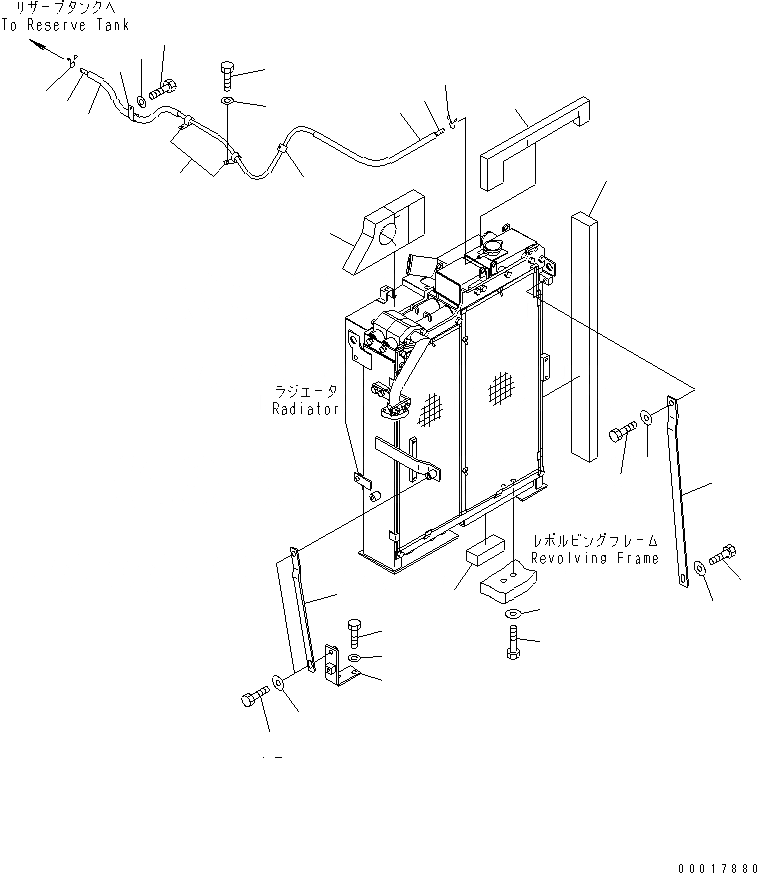 リザーブタンクへ
To Reserve Tank

ラジエータ
Radiator

レボルビングフレーム
Revolving Frame

00017880