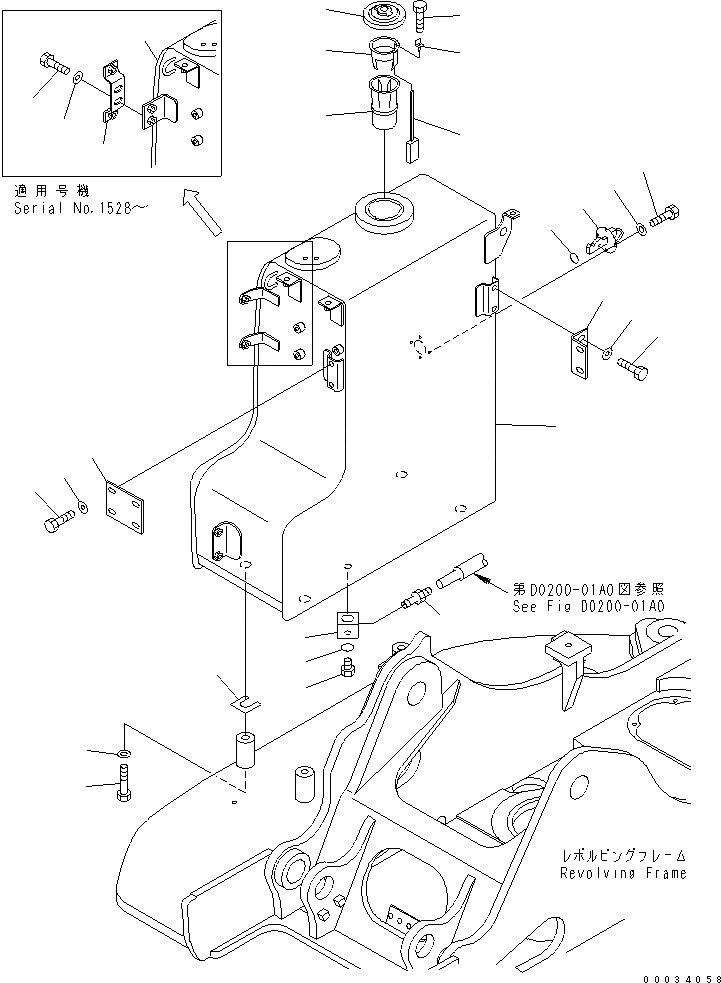 適用号機
Serial No.1528～

第D0200-01A0図参照
See Fig D0200-01A0

レボルビングフレーム
Revolving Frame

00034058