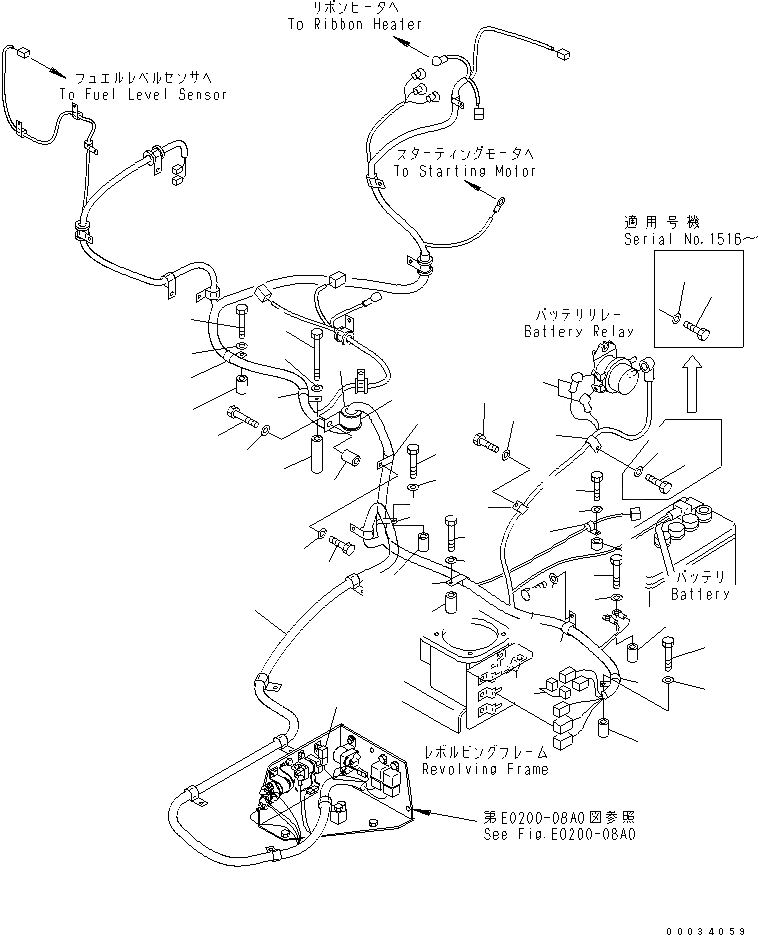 リボンヒータへ
To Ribbon Heater

フュエルレベルセンサへ
To Fuel Level Sensor

スターティングモータへ
To Starting Motor

適用号機
Serial No.1516~

バッテリリレー
Battery Relay

バッテリ
Battery

レボルビングフレーム
Revolving Frame

第E0200-08A0図参照
See Fig.E0200-08A0

00034059