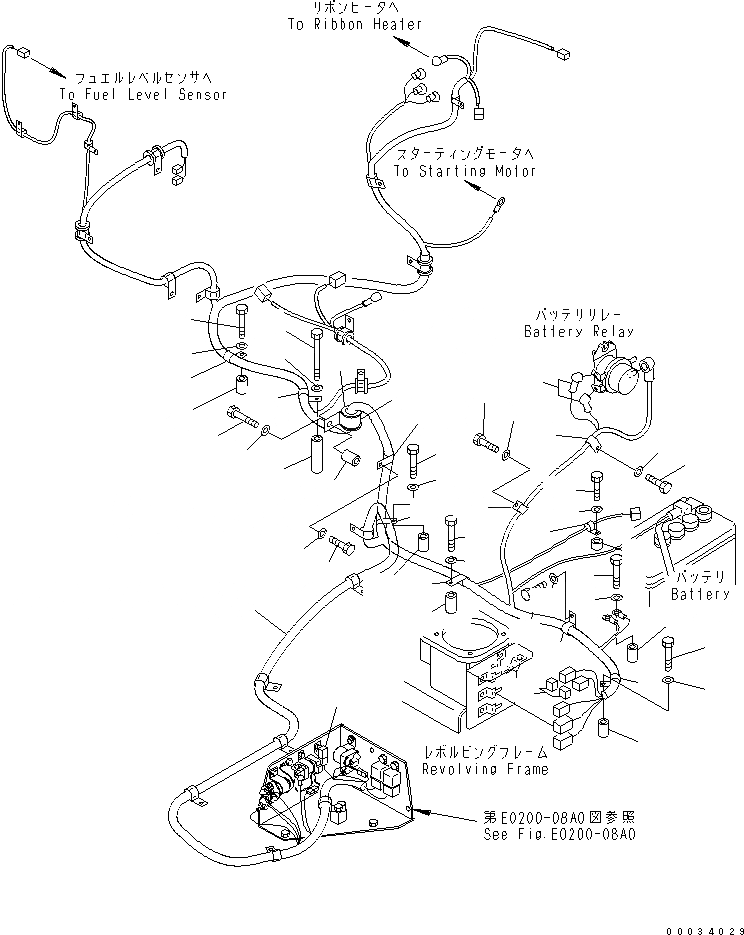 リボンヒータへ
To Ribbon Heater

フュエルレベルセンサへ
To Fuel Level Sensor

スターティングモータへ
To Starting Motor

バッテリリレー
Battery Relay

バッテリ
Battery

レボルビングフレーム
Revolving Frame

第E0200-08A0図参照
See Fig.E0200-08A0

00034029