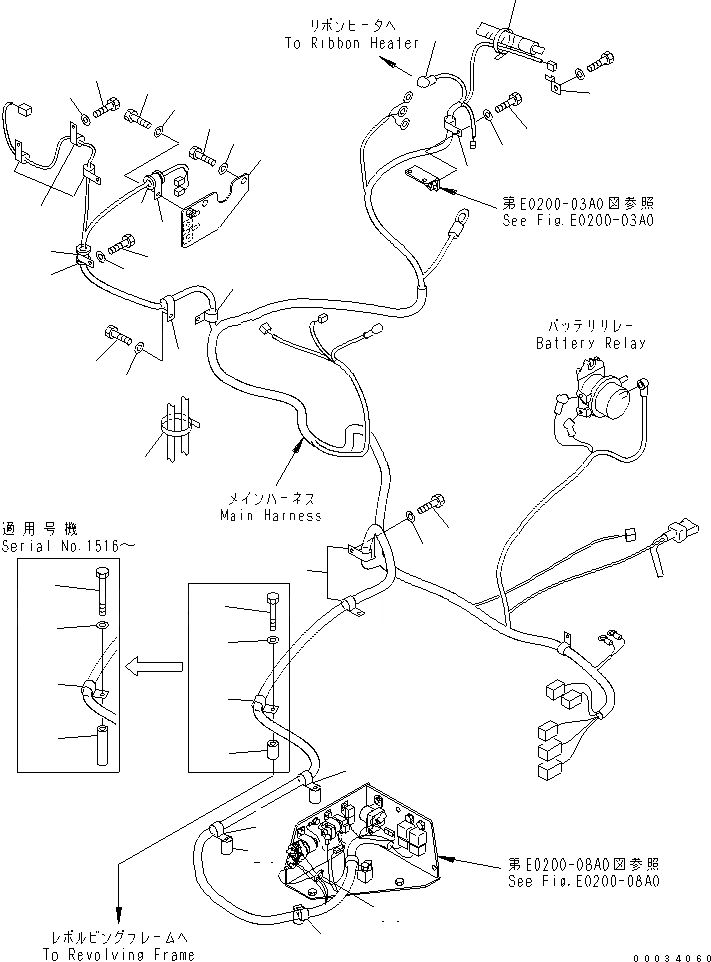 リボンヒータへ
To Ribbon Heater

第E0200-03A0図参照
See Fig.E0200-03A0

バッテリリレー
Battery Relay

メインハーネス
Main Harness

適用号機
Serial No.1516～

第E0200-08A0図参照
See Fig.E0200-08A0

レボルビングフレームへ
To Revolving Frame

00034060