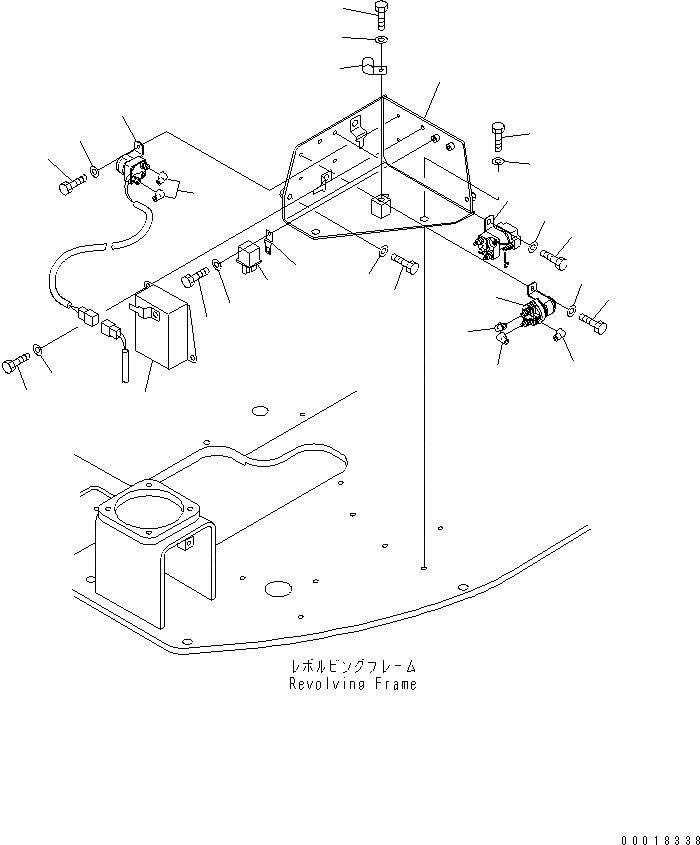 レボルビングフレーム
Revolving Frame

00018338