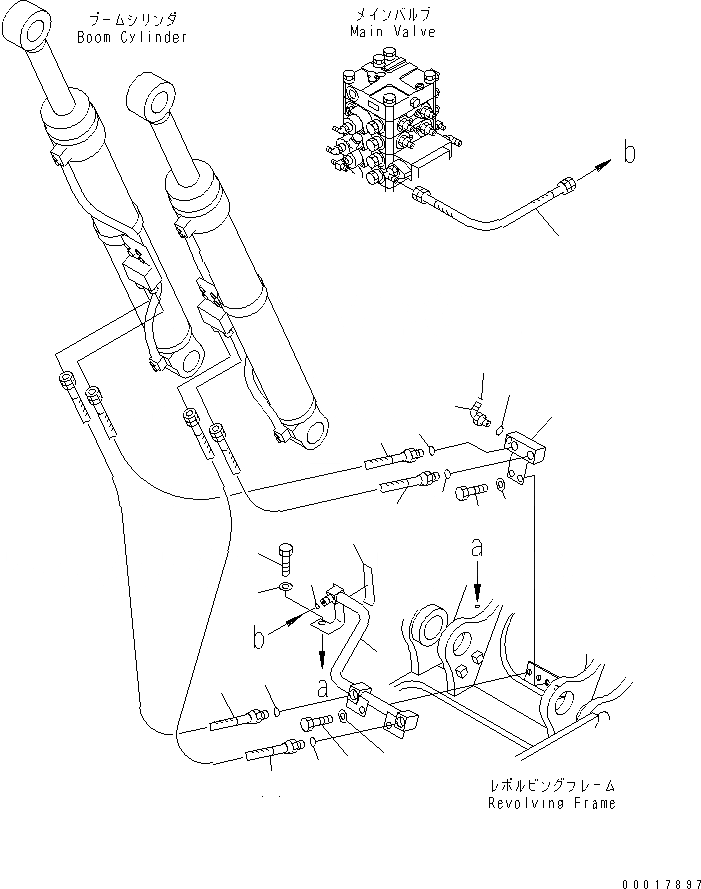 ブームシリンダ
Boom Cylinder

メインバルブ
Main Valve

b

a

b

a

レボルビングフレーム
Revolving Frame

00017897