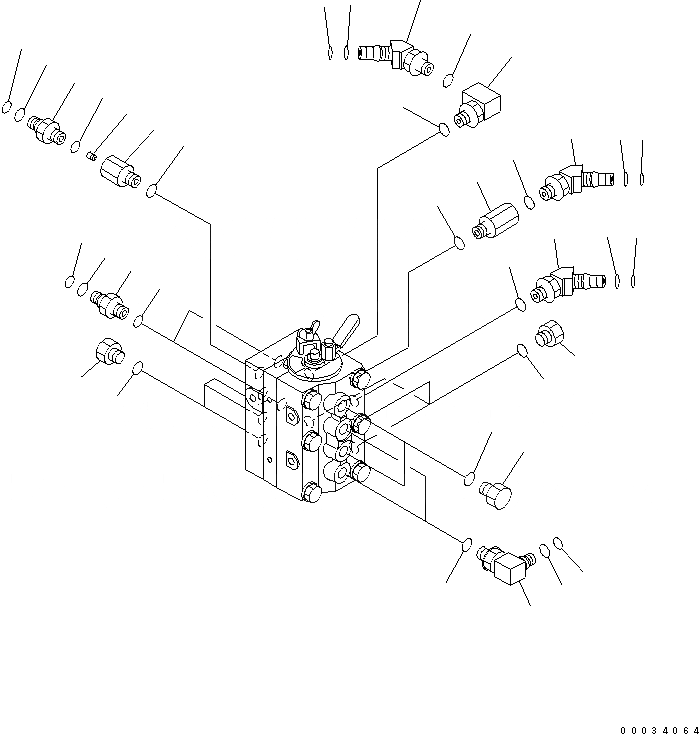 00034064