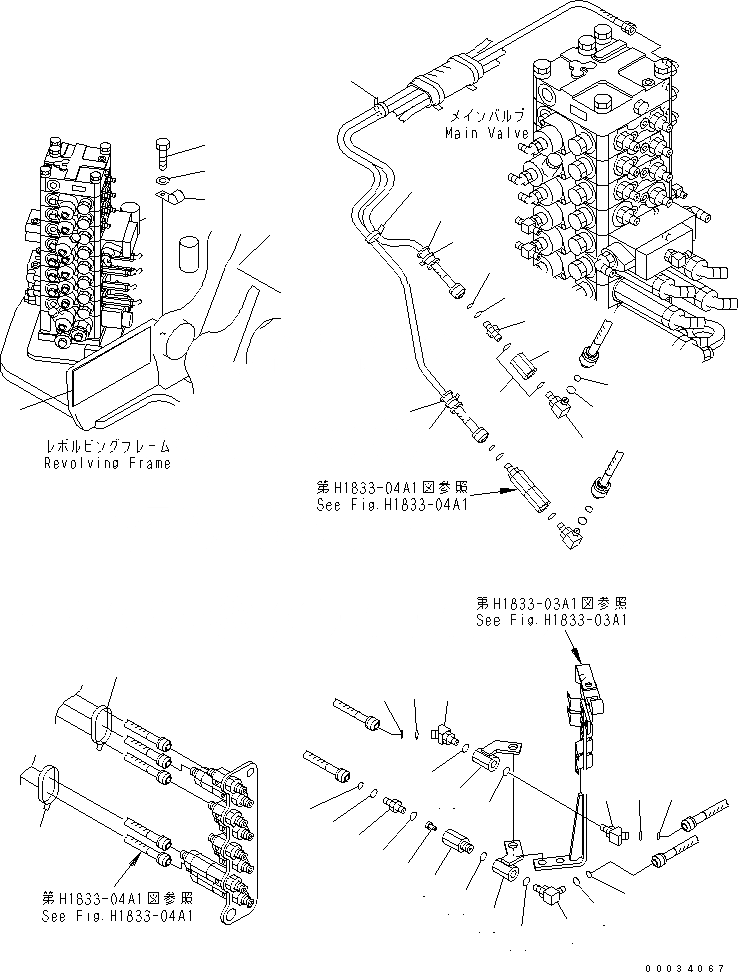 メインバルブ
Main Valve

レボルビングフレーム
Revolving Frame

第H1833-04A1図参照
See Fig.H1833-04A1

第H1833-03A1図参照
See Fig.H1833-03A1

第H1833-04A1図参照
See Fig.H1833-04A1

00034067