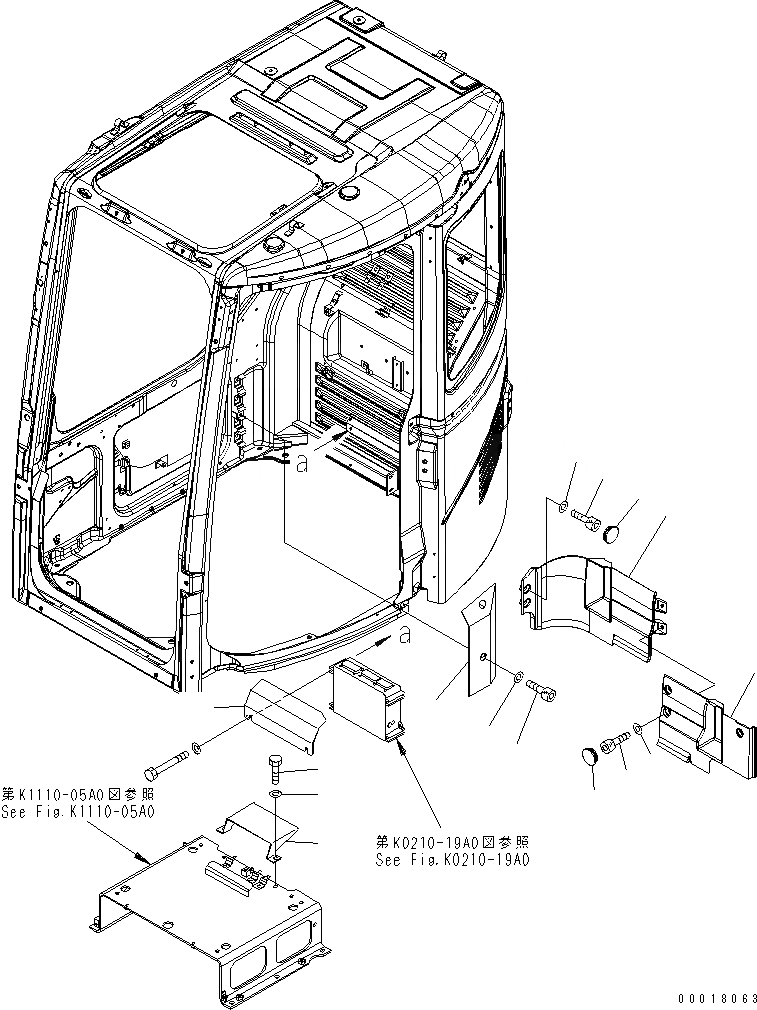 a

a

第K1110-05A0図参照
See Fig.K1110-05A0

第K0210-19A0図参照
See Fig.K0210-19A0

00018063