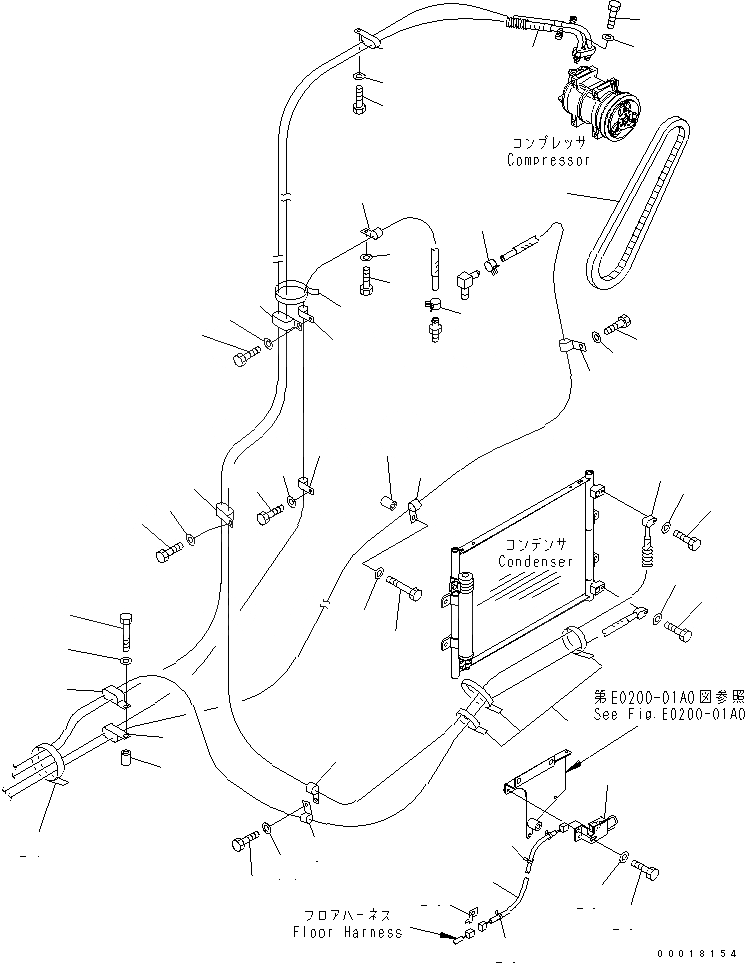 コンプレッサ
Compressor

コンデンサ
Condenser

第E0200-01A0図参照
See Fig.E0200-01A0

フロアハーネス
Floor Harness

00018154