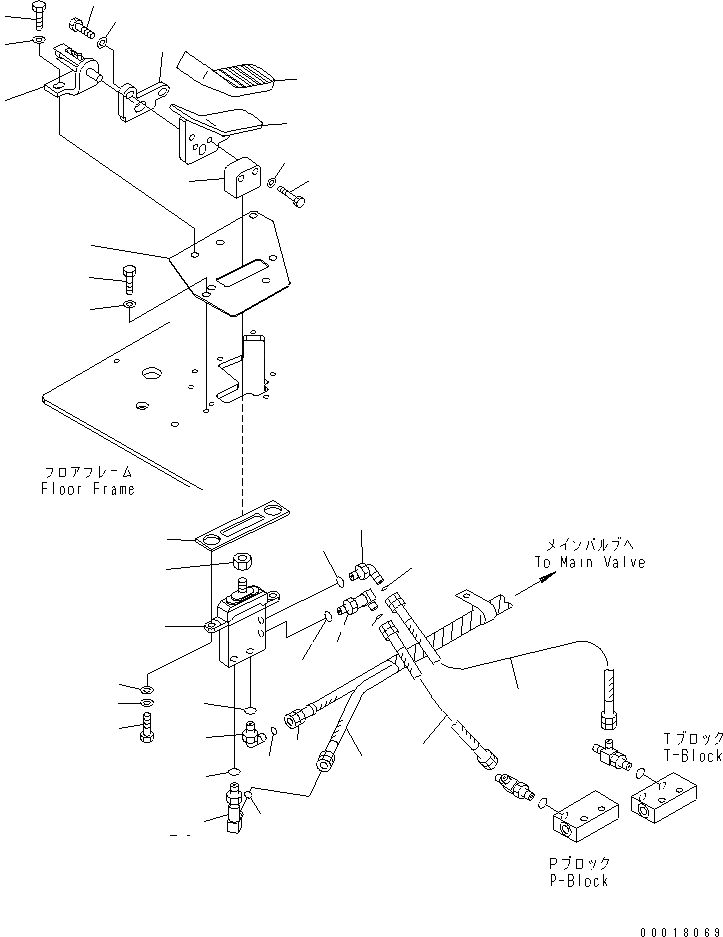 フロアフレーム
Floor Frame

メインバルブへ
To Main Valve

Tブロック
T-Block

Pブロック
P-Block

00018069