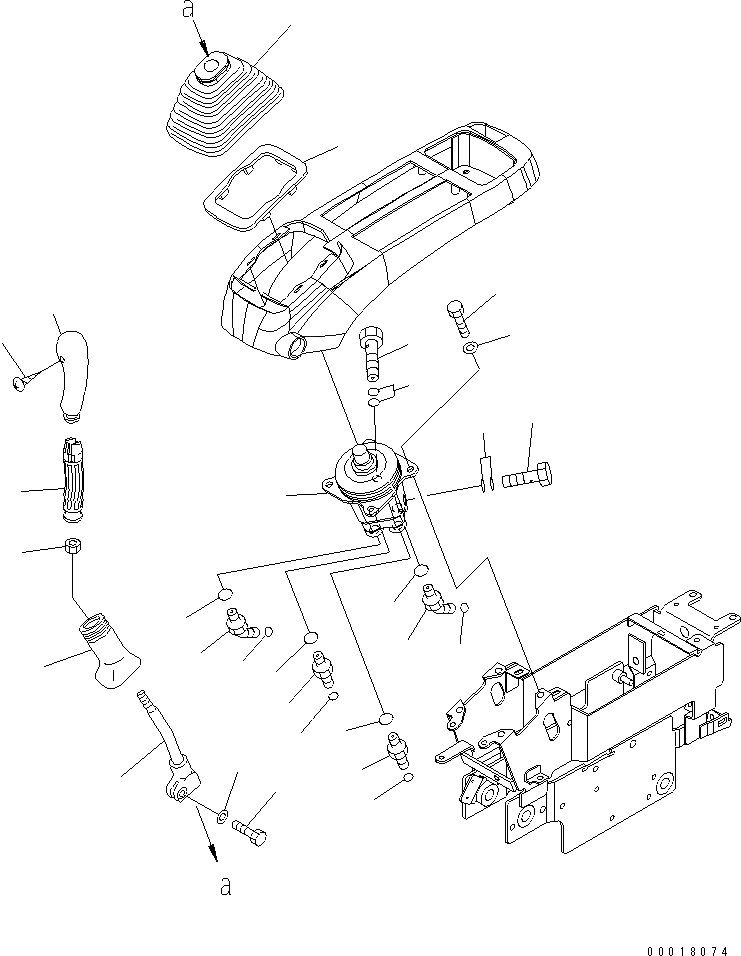 a

a

00018074