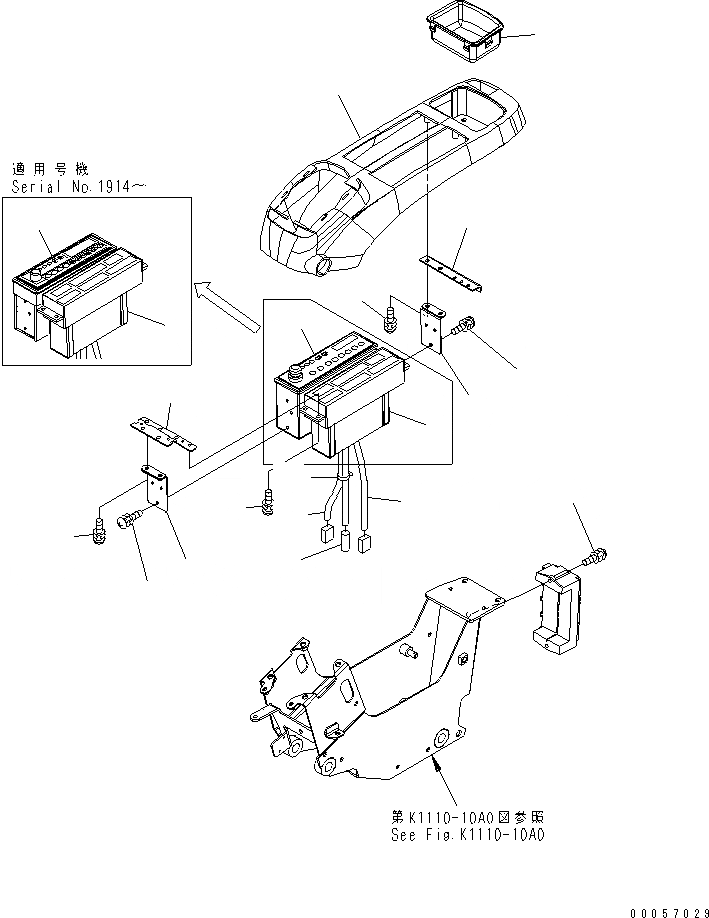 適用号機
Serial No.1914~

第K1110-10A0図参照
See Fig.K1110-10A0

00057029