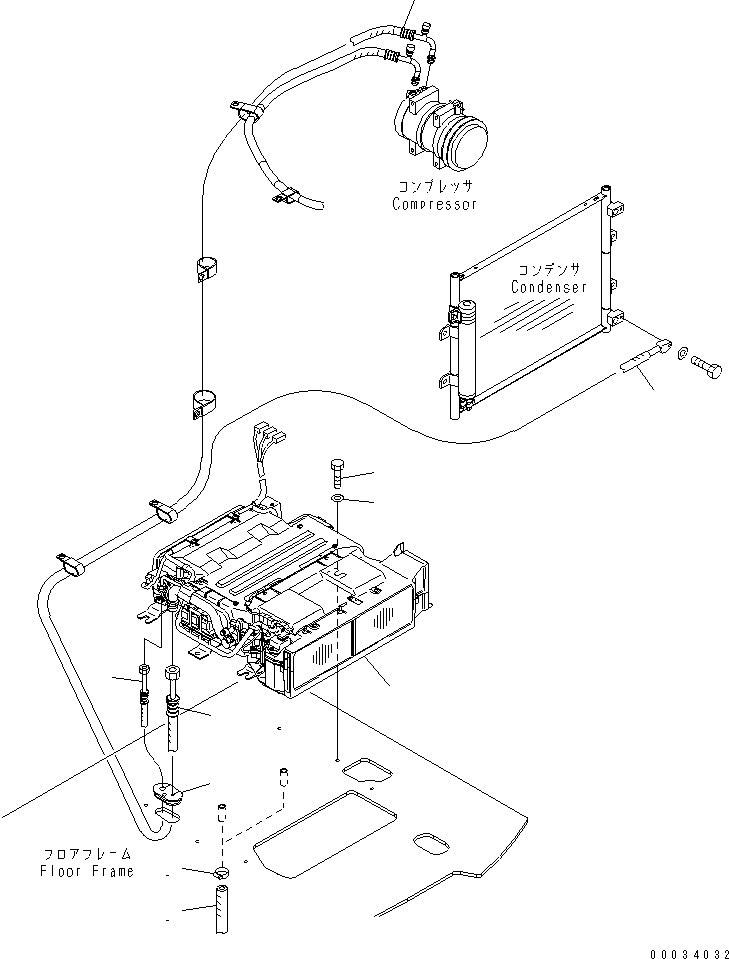 コンプレッサ
Compressor

コンデンサ
Condenser

フロアフレーム
Floor Frame

00034032