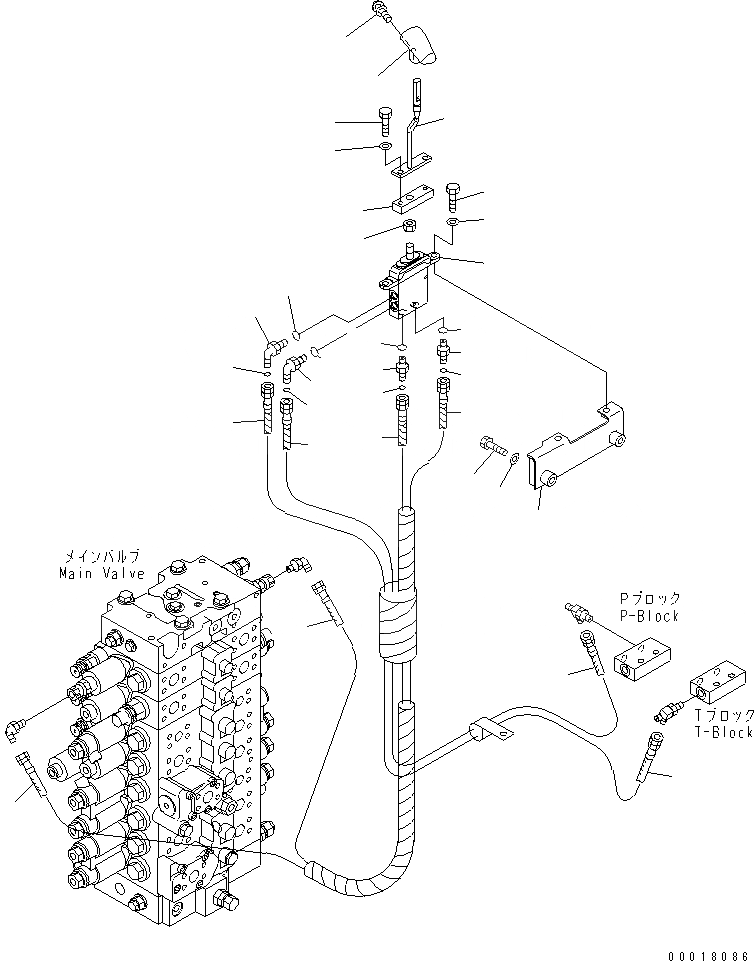 メインバルブ
Main Valve

Pブロック
P-Block

Tブロック
T-Block

00018086