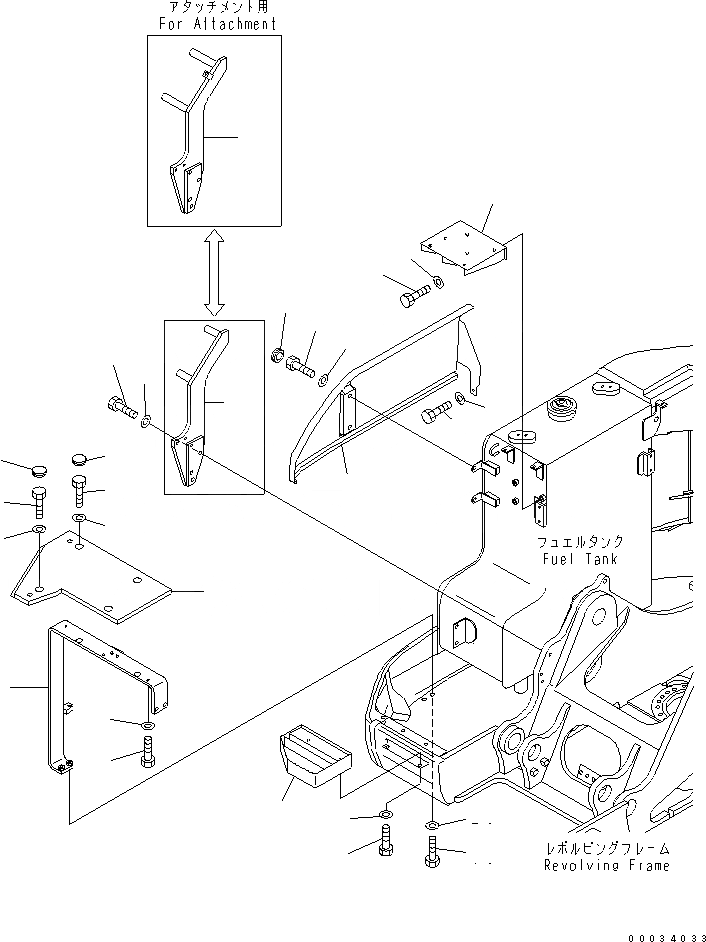 アタッチメント用
For Attachment

フュエルタンク
Fuel Tank

レボルビングフレーム
Revolving Frame

00034033