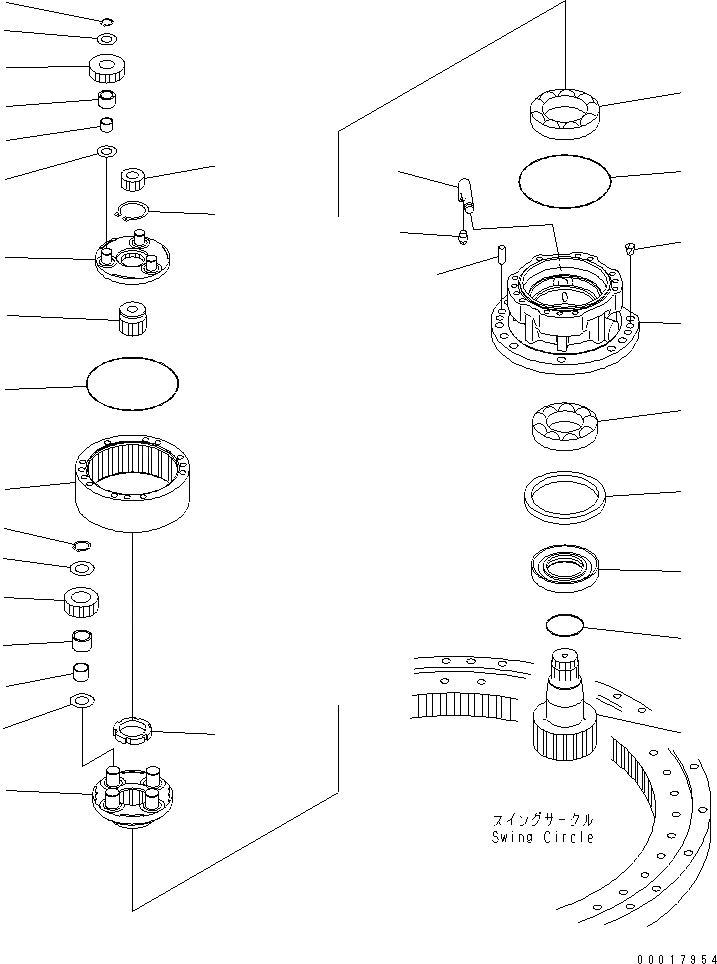 スイングサークル
Swing Circle

00017954