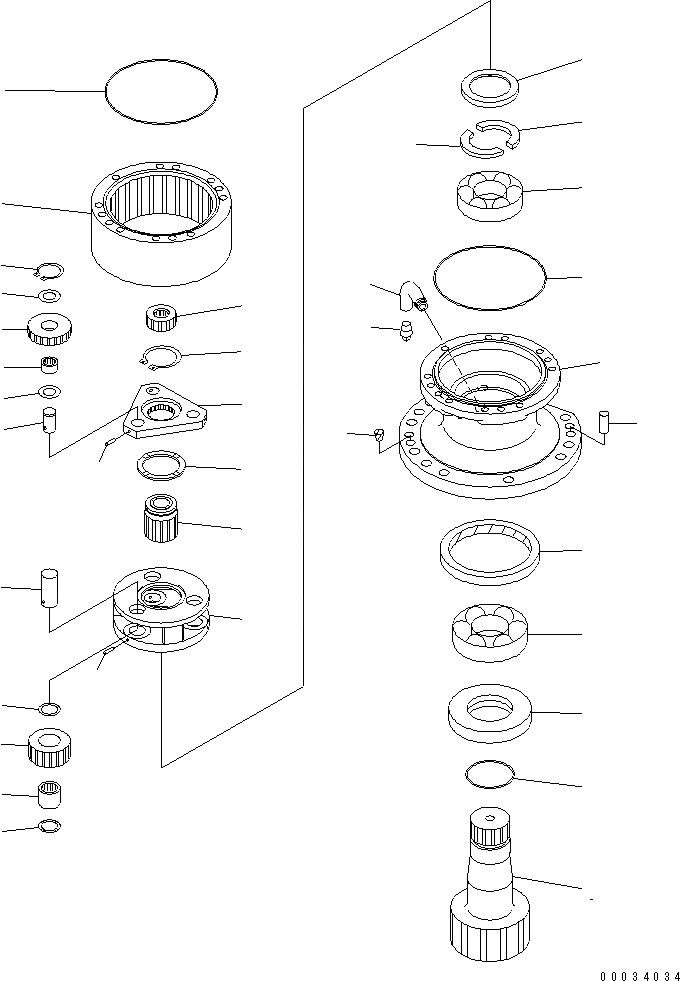 00034034