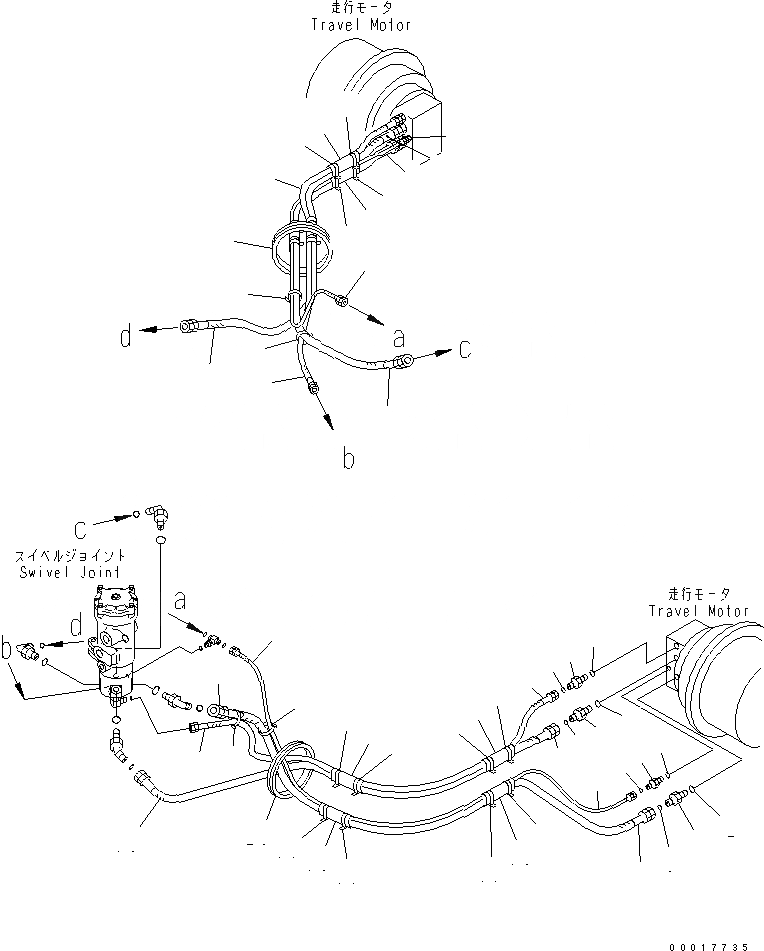 走行モータ
Travel Motor

d

a

c

b

c

スイベルジョイント
Swivel Joint

a

d

b

走行モータ
Travel Motor

00017735