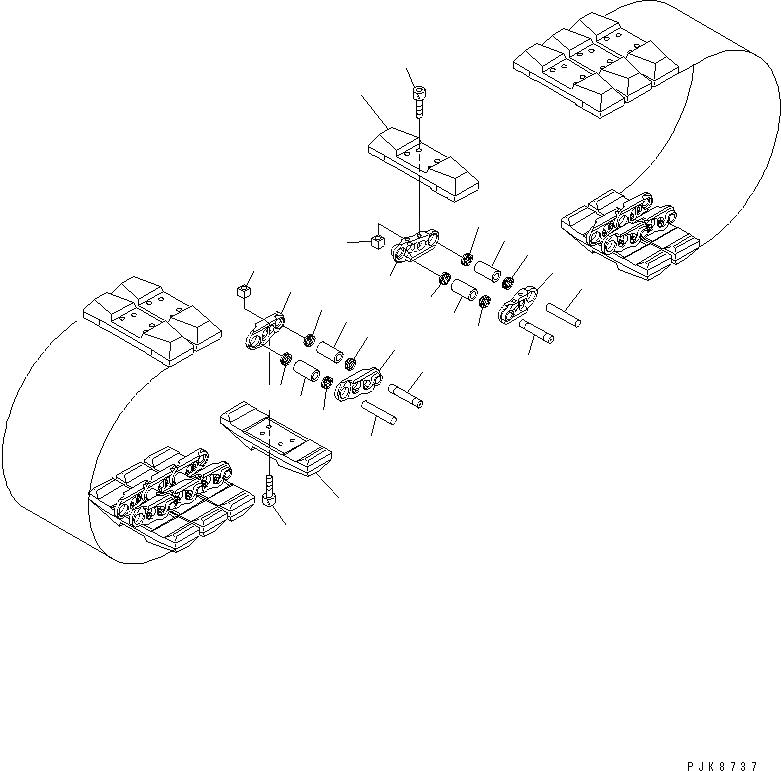 PJK8737