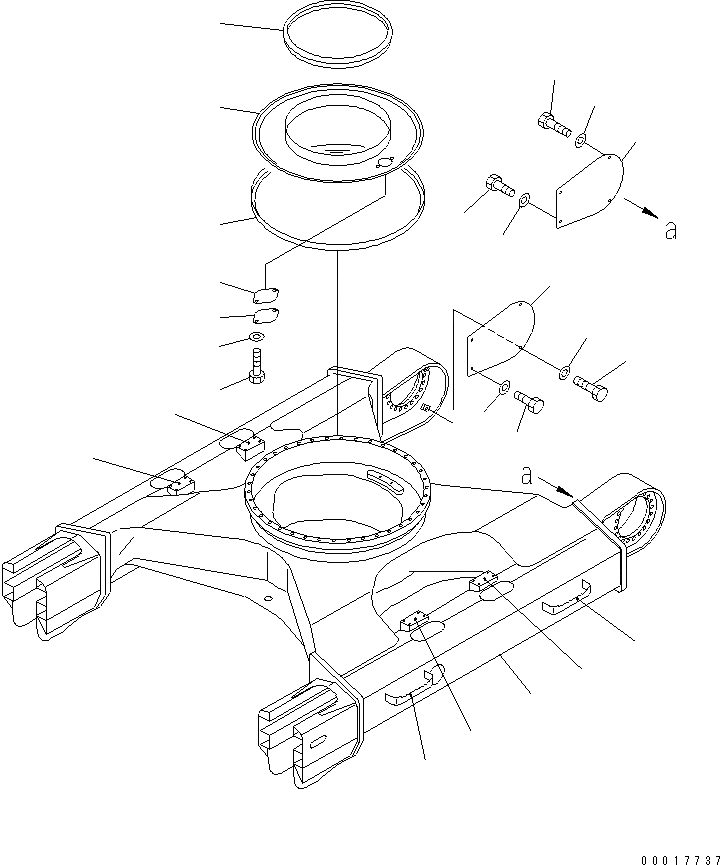 a
a
00017737