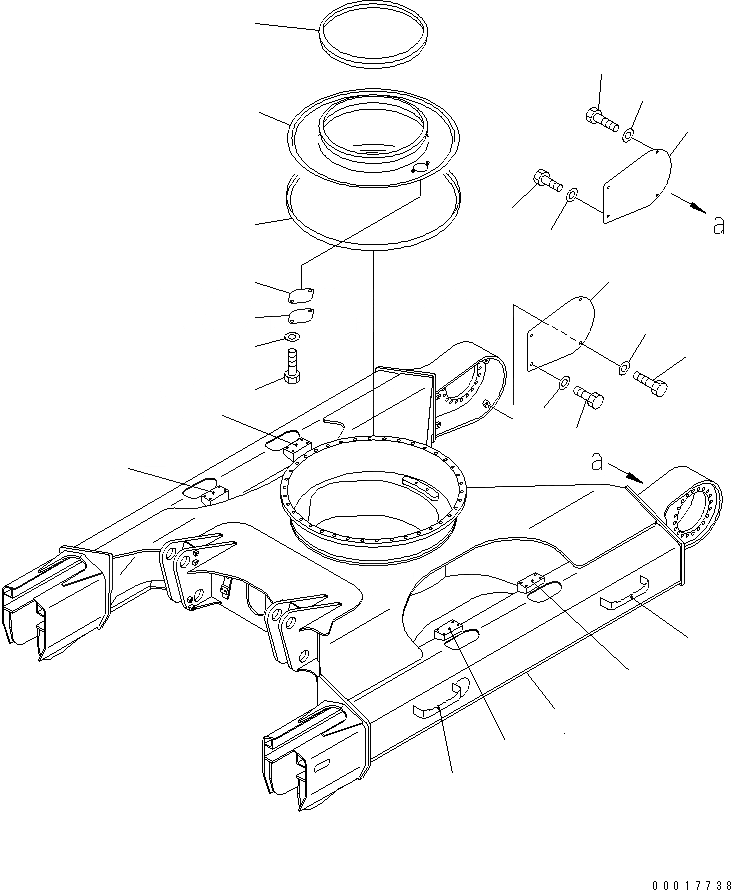 a
a
00017738