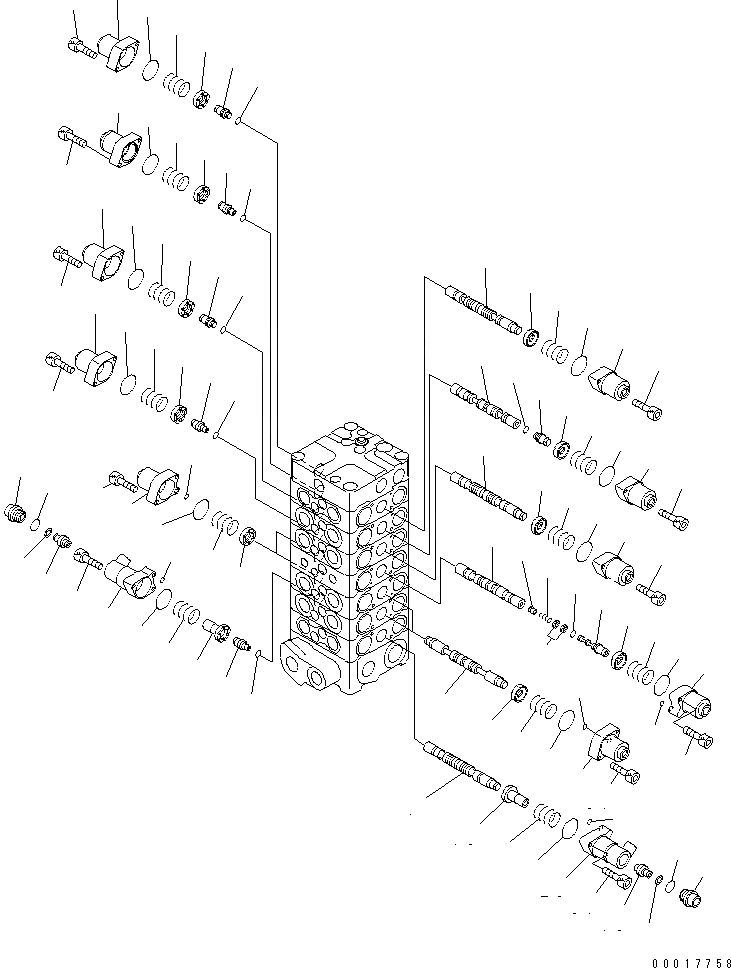 00017758