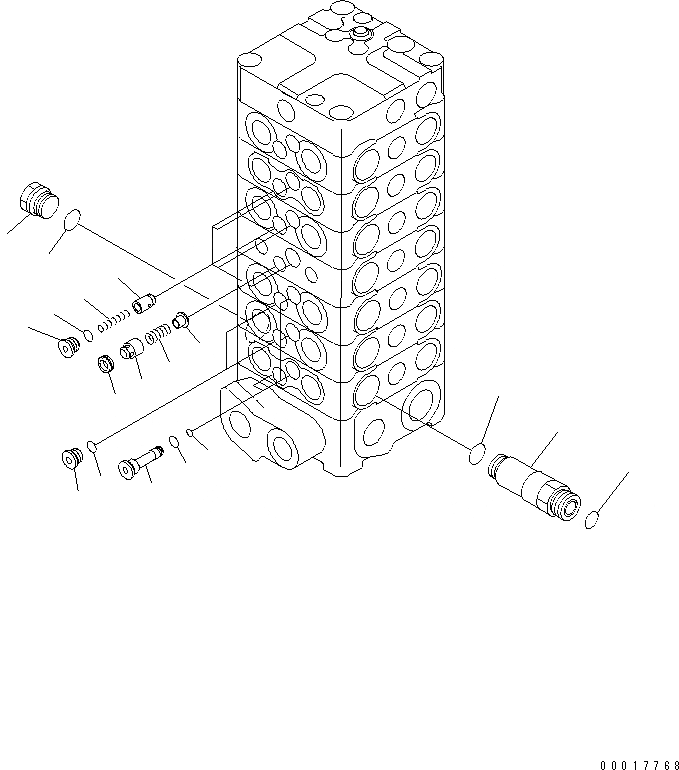 00017768