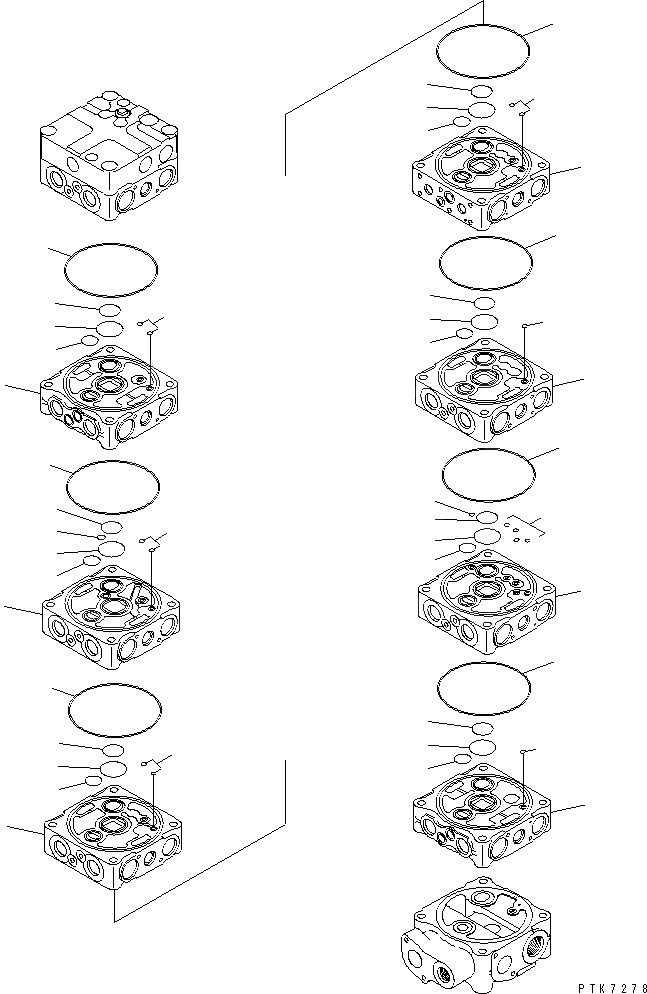 PTK7278