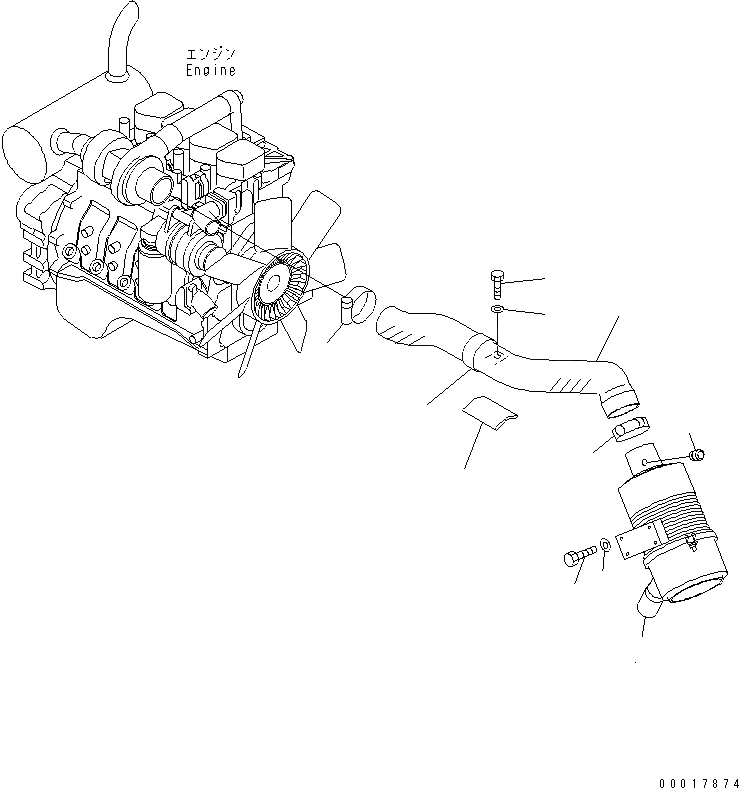 エンジン
Engine

00017874