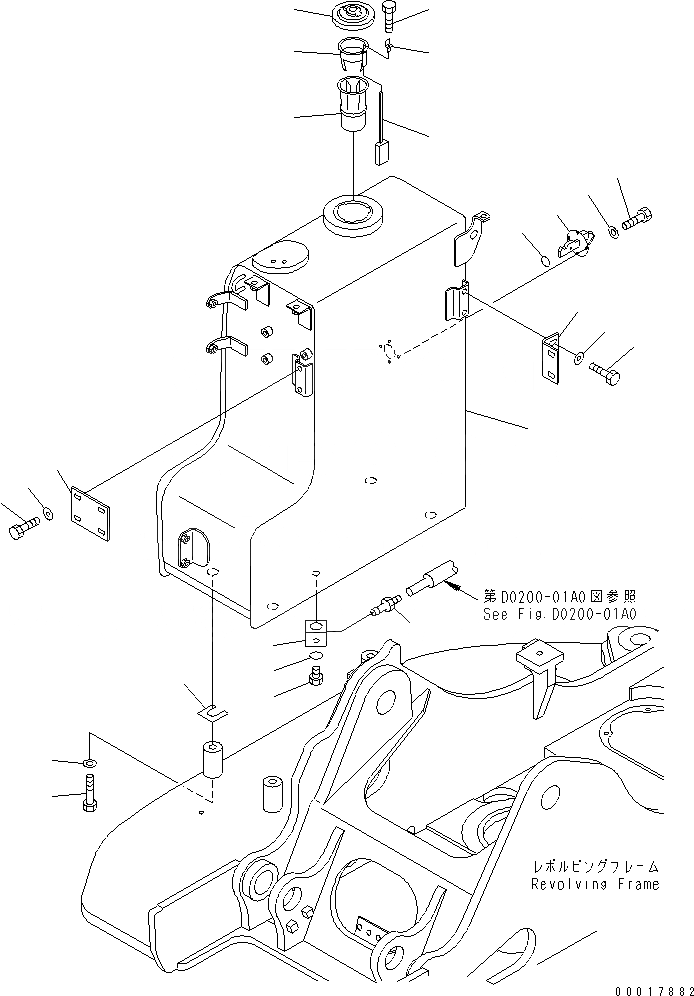 第D0200-01A0図参照
See Fig.D0200-01A0

レボルビングフレーム
Revolving Frame

00017882