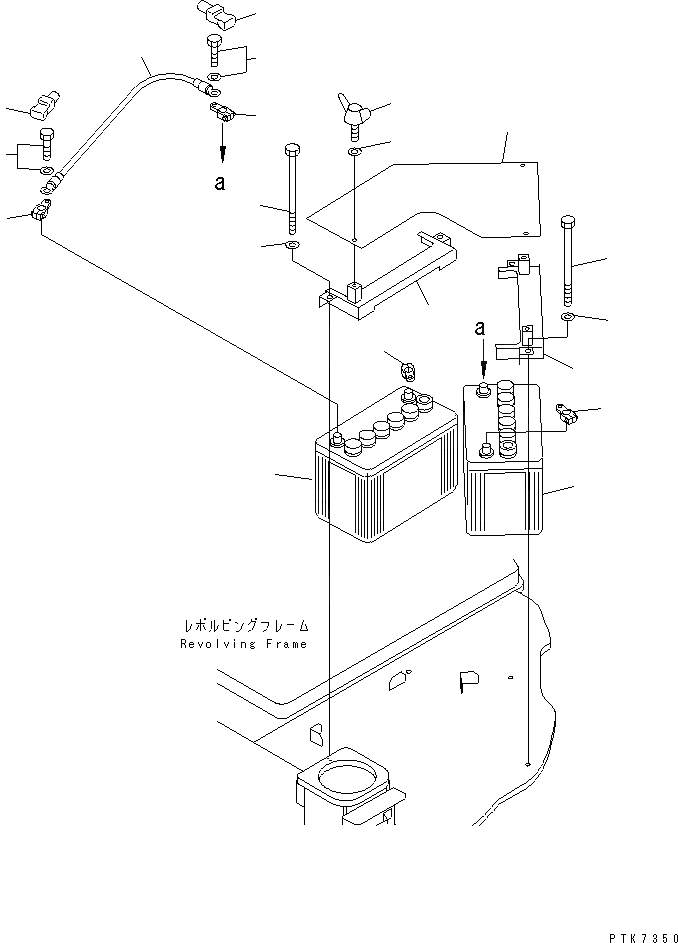 a

a

レボルビングフレーム
Revolving Frame

PTK7350