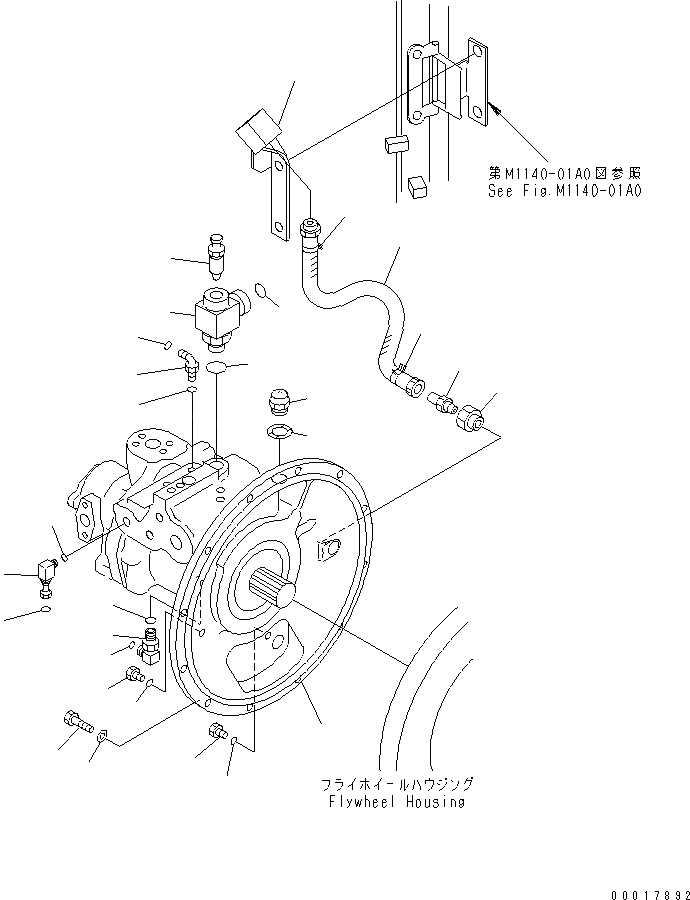 第M1140-01A0図参照
See Fig.M1140-01A0

フライホイールハウジング
Flywheel Housing

00017892