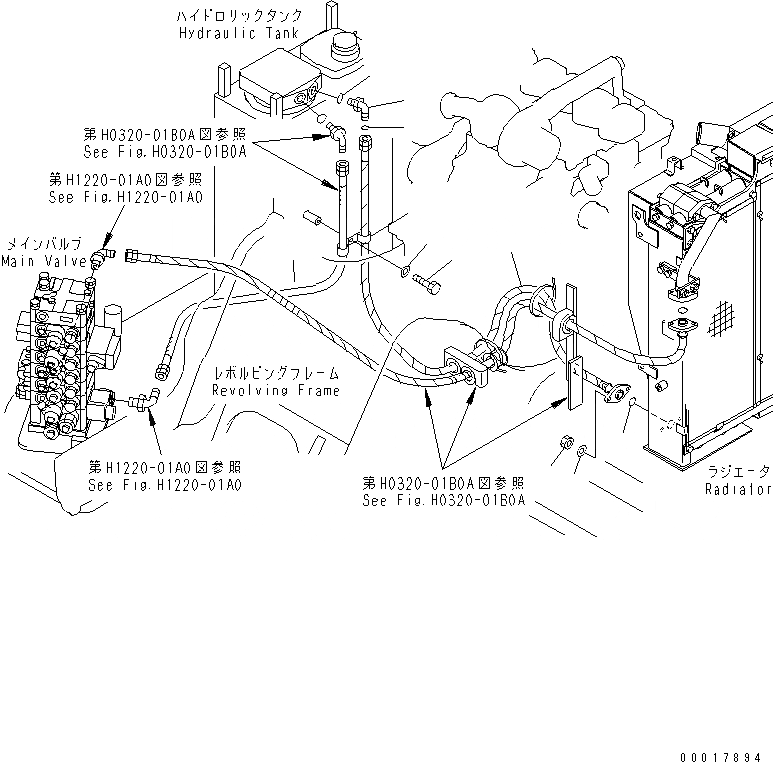 ハイドロリックタンク
Hydraulic Tank

第H0320-01B0A図参照
See Fig.H0320-01B0A

第H1220-01A0図参照
See Fig.H1220-01A0

メインバルブ
Main Valve

レボルビングフレーム
Revolving Frame

第H1220-01A0図参照
See Fig.H1220-01A0

第H0320-01B0A図参照
See Fig.H0320-01B0A

ラジエータ
Radiator

00017894