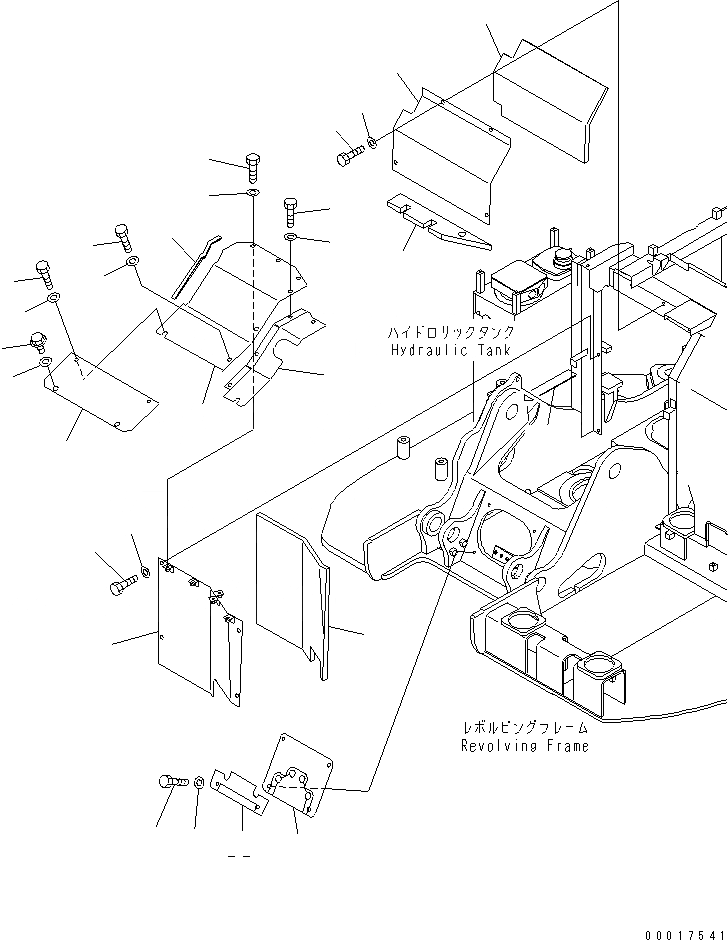 ハイドロリックタンク
Hydraulic Tank

レボルビングフレーム
Revolving Frame

00017541