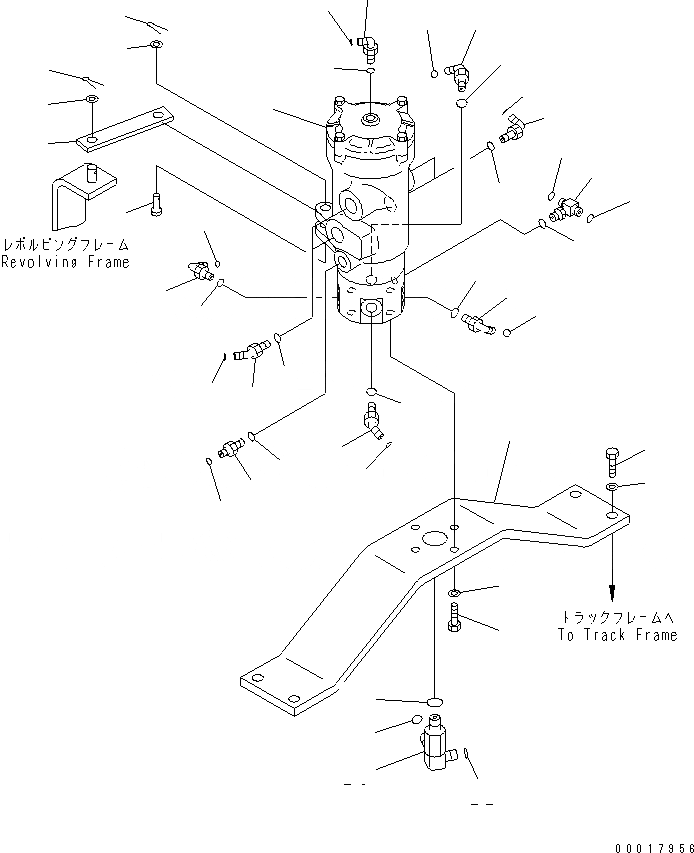 レボルビングフレーム
Revolving Frame

トラックフレームへ
To Track Frame

00017956