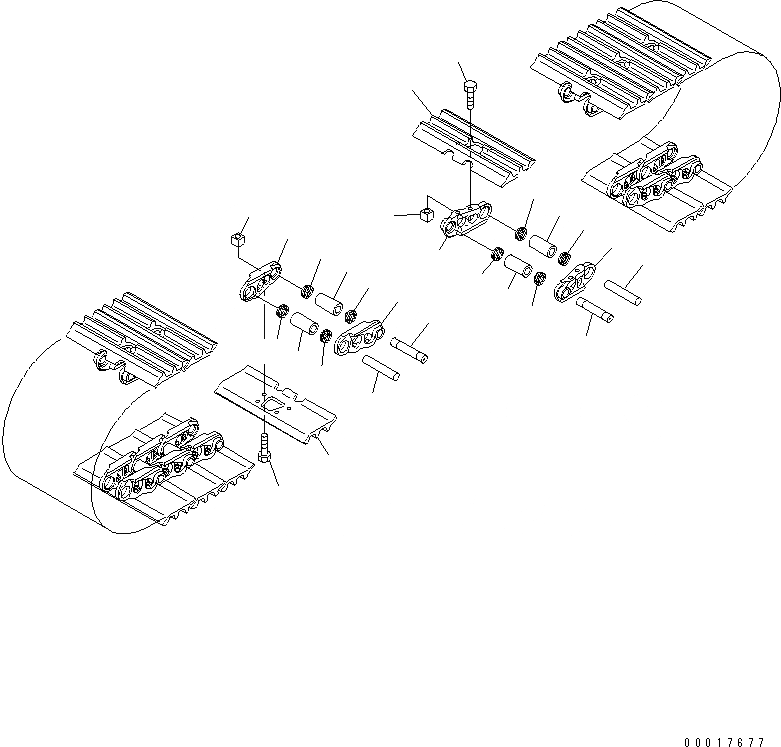 00017677