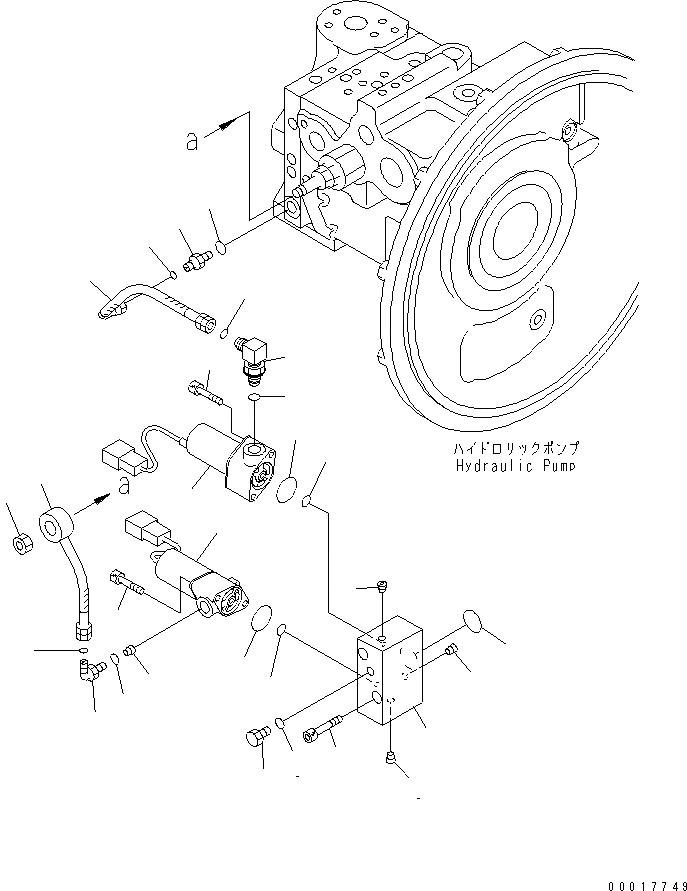 a

ハイドロリックポンプ
Hydraulic Pump

a

00017749